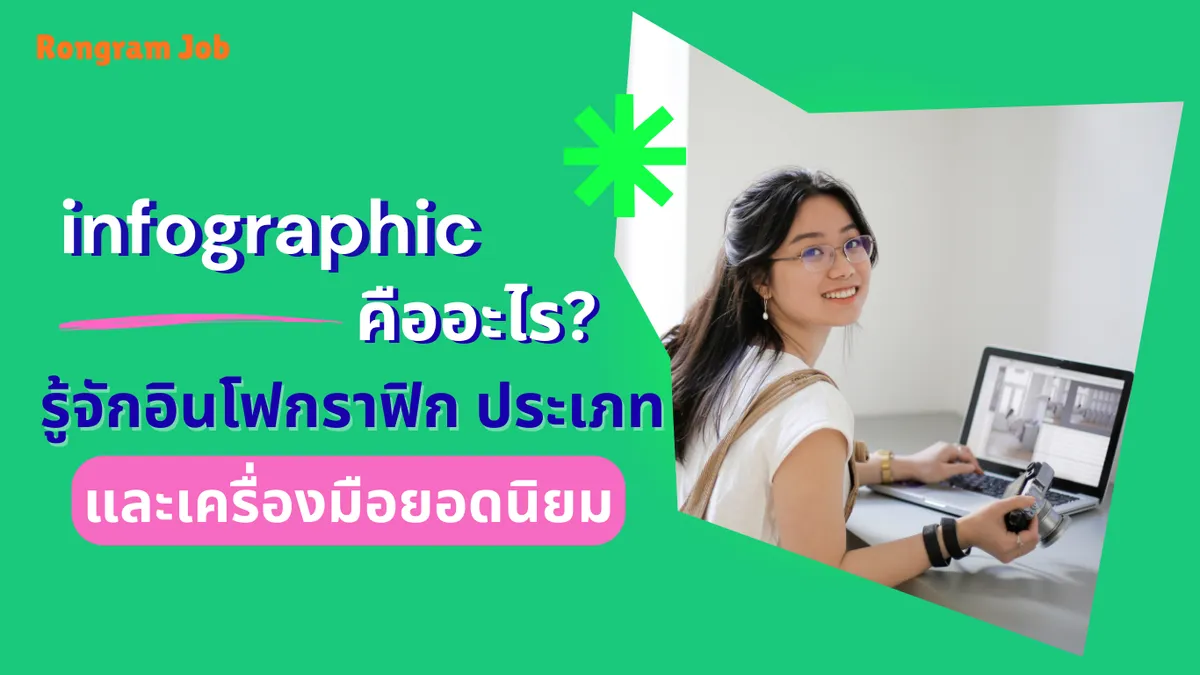 Rongram Job

infographic
คืออะไร?
รู้จักอินโฟกราฟิก ประเภท
และเครื่องมือยอดนิยม